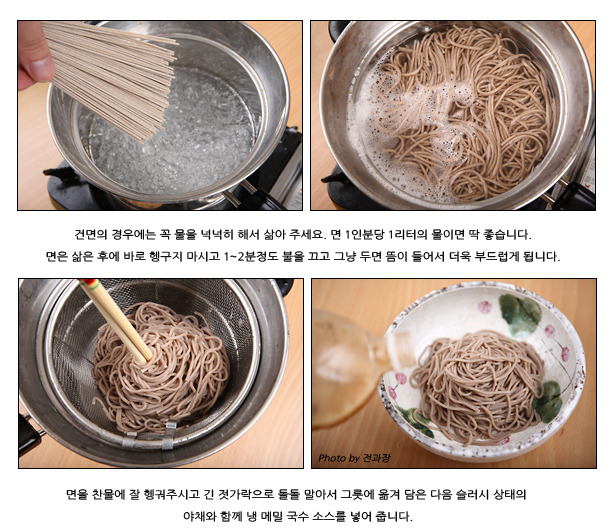 건면의 경우에는 꼭 물을 넉넉히 해서 삶아 주세요. 면 1인분당 1리터의 물이면 딱 좋습니다.
면은 삶은 후에 바로 헹구지 마시고 1~2분정도 불을 끄고 그냥 두면 뜸이 들어서 더욱 부드럽게 됩니다.

Photo by 전과장

면을 찬물에 잘 헹궈주시고 긴 젓가락으로 돌돌 말아서 그릇에 옮겨 담은 다음 슬러시 상태의
야채와 함께 냉 메밀 국수 소스를 넣어 줍니다.